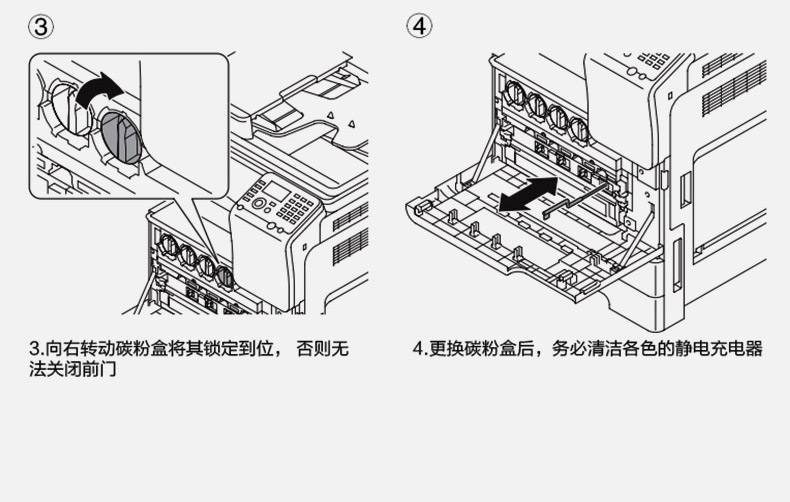 ③

④

3.向右转动碳粉盒将其锁定到位， 否则无法关闭前门

4.更换碳粉盒后，务必清洁各色的静电充电器