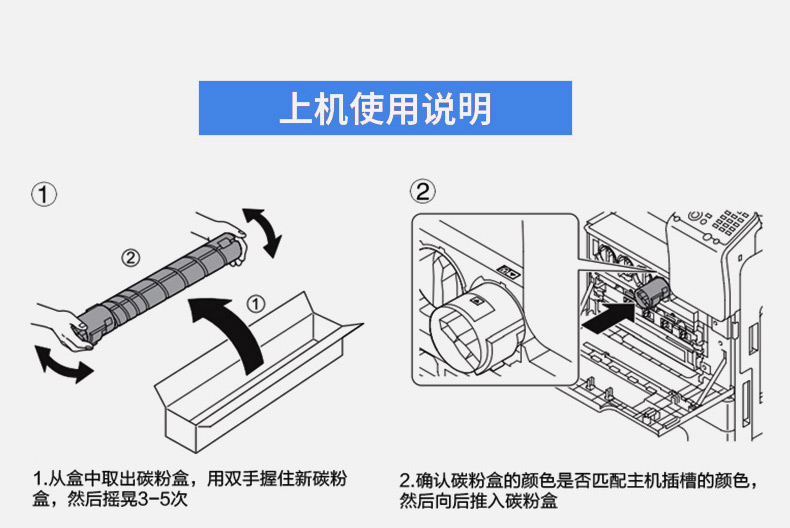 上机使用说明

①

②

①

1.从盒中取出碳粉盒，用双手握住新碳粉盒，然后摇晃3-5次

②

2.确认碳粉盒的颜色是否匹配主机插槽的颜色，然后向后推入碳粉盒