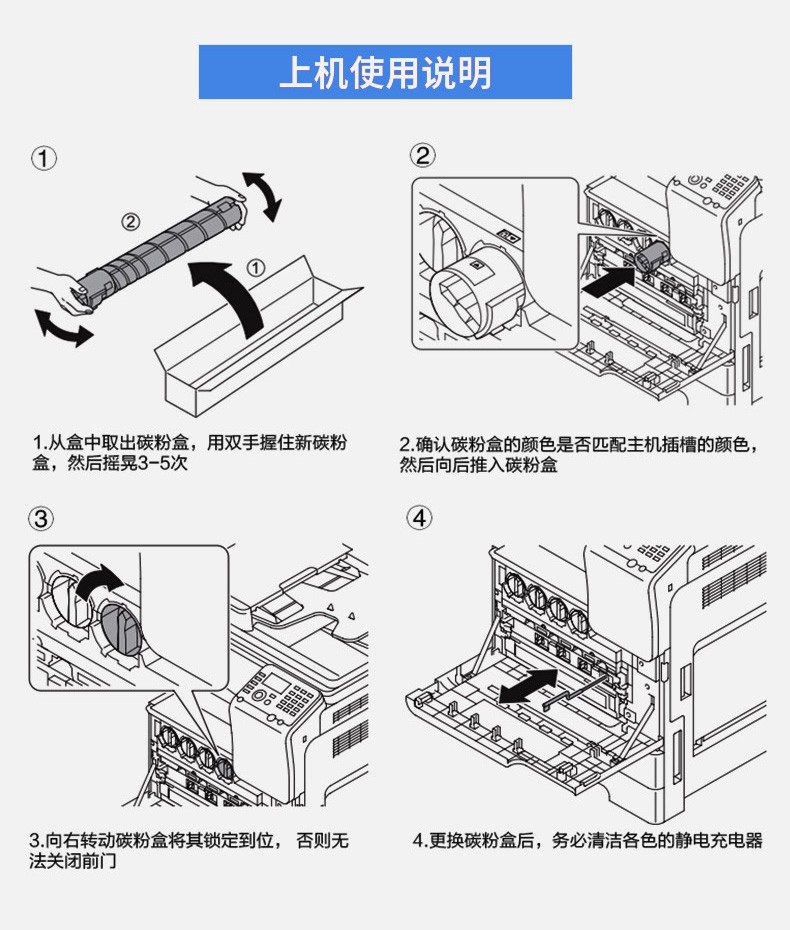 上机使用说明

①

②

①

1.从盒中取出碳粉盒，用双手握住新碳粉盒，然后摇晃3-5次

②

2.确认碳粉盒的颜色是否匹配主机插槽的颜色，然后向后推入碳粉盒

③

3.向右转动碳粉盒将其锁定到位， 否则无法关闭前门

④

4.更换碳粉盒后，务必清洁各色的静电充电器