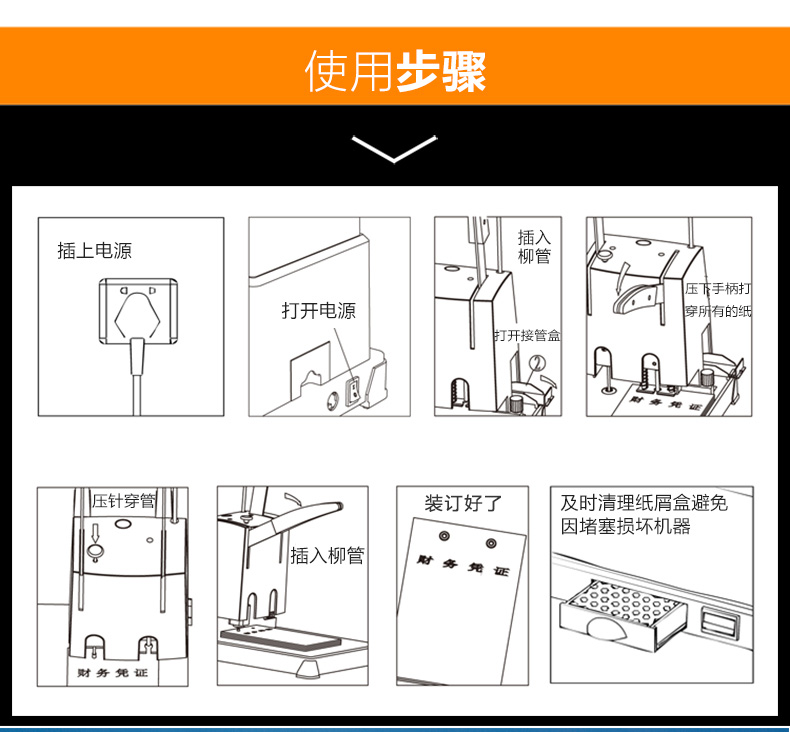 使用步骤

插上电源

打开电源

插入柳管

打开接管盒

②

压下手柄打穿所有的纸

财务凭证

压针穿管

财务凭证

插入柳管

装订好了

财务凭证

及时清理纸屑盒避免因堵塞损坏机器